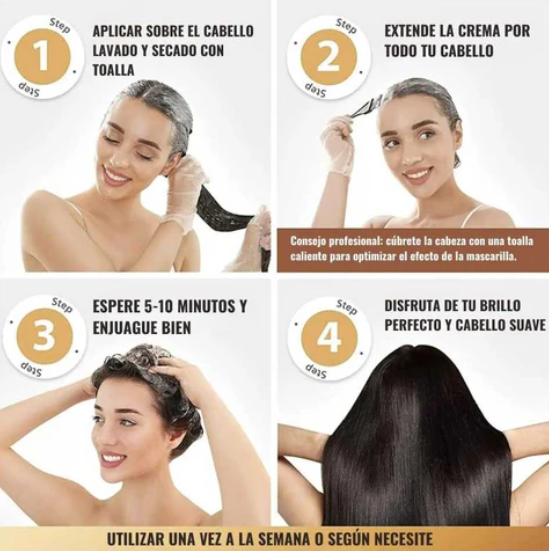 Step
1
Step
APLICAR SOBRE EL CABELLO LAVADO Y SECADO CON TOALLA

Step
2
Step
EXTENDE LA CREMA POR TODO TU CABELLO

Consejo profesional: cúbrete la cabeza con una toalla caliente para optimizar el efecto de la mascarilla.

Step
3
Step
ESPERE 5-10 MINUTOS Y ENJUAGUE BIEN

Step
4
Step
DISFRUTA DE TU BRILLO PERFECTO Y CABELLO SUAVE

UTILIZAR UNA VEZ A LA SEMANA O SEGÚN NECESITE